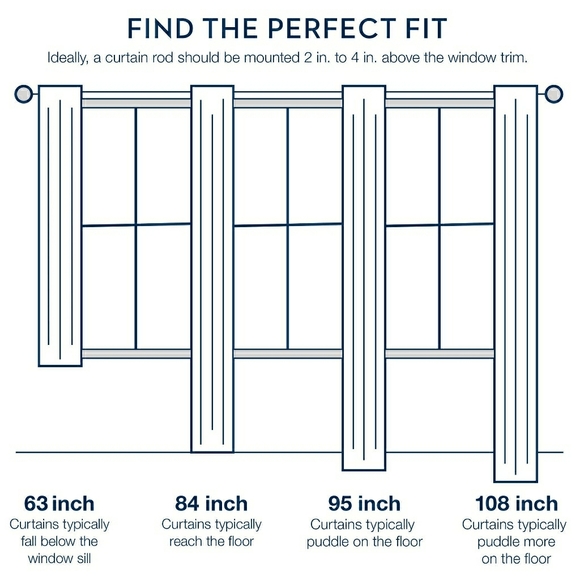 FIND THE PERFECT FIT

Ideally, a curtain rod should be mounted 2 in. to 4 in. above the window trim.

63 inch
Curtains typically fall below the window sill

84 inch
Curtains typically reach the floor

95 inch
Curtains typically puddle on the floor

108 inch
Curtains typically puddle more on the floor